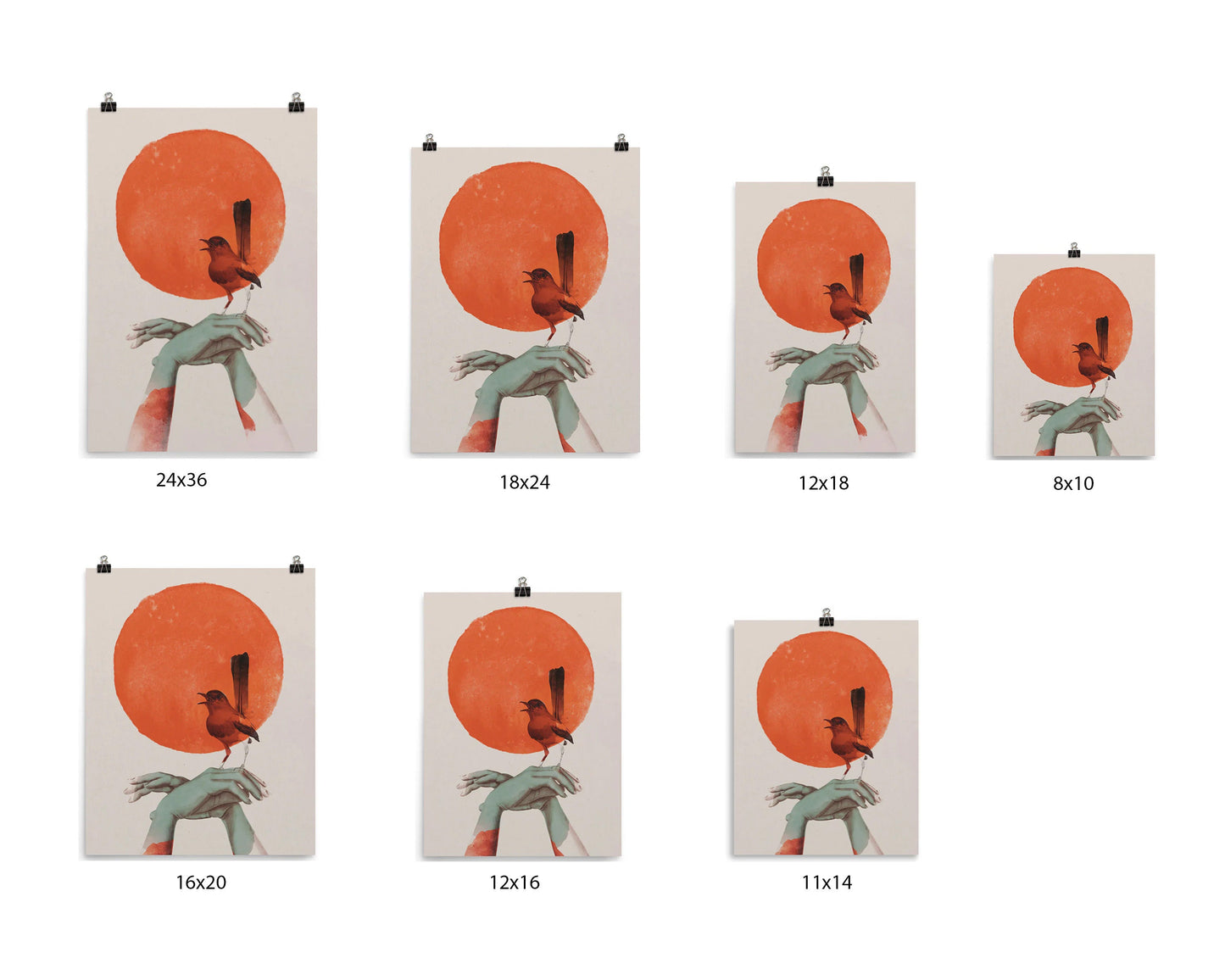 24x36

18x24

12x18

8x10

16x20

12x16

11x14